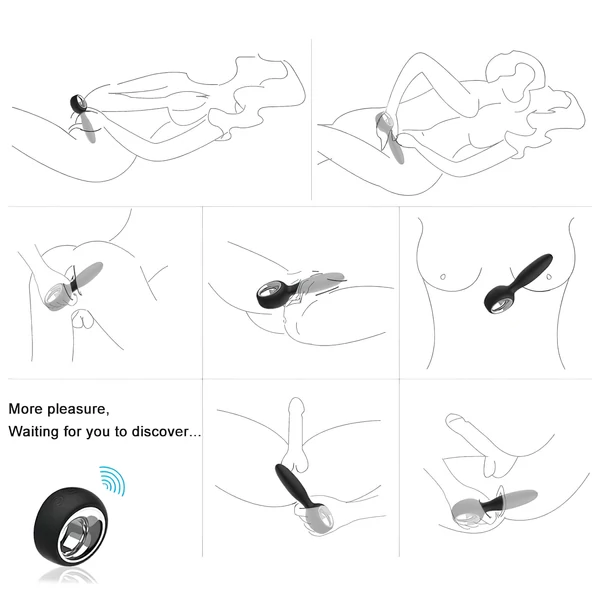 More pleasure,
Waiting for you to discover...