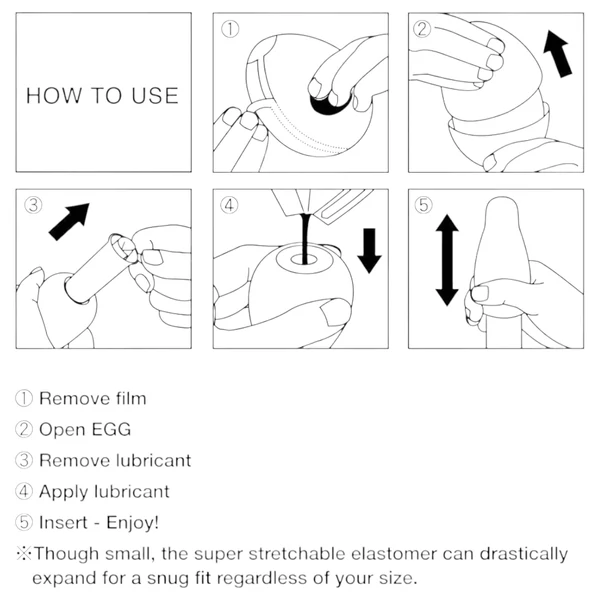 HOW TO USE

①

②

③

④

⑤

① Remove film

② Open EGG

③ Remove lubricant

④ Apply lubricant

⑤ Insert - Enjoy!

※Though small, the super stretchable elastomer can drastically expand for a snug fit regardless of your size.