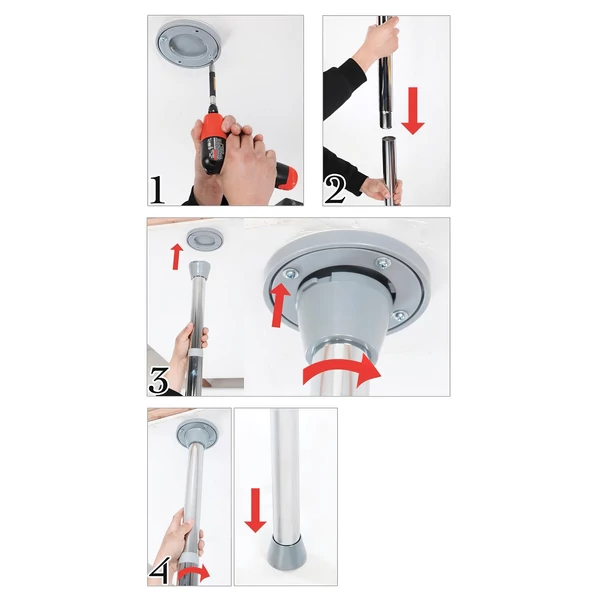 1
2
3
4