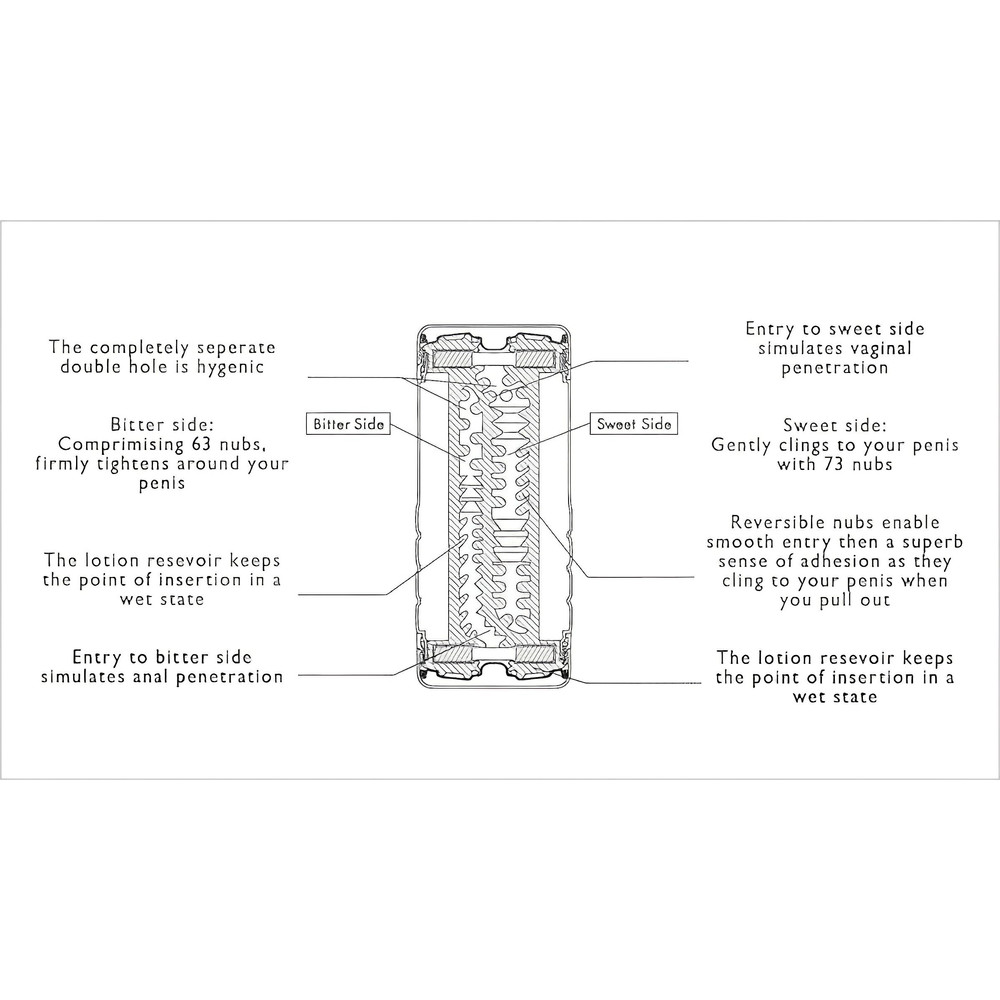 The completely seperate double hole is hygenic

Bitter side: Comprimising 63 nubs, firmly tightens around your penis

The lotion resevoir keeps the point of insertion in a wet state

Entry to bitter side simulates anal penetration

Bitter Side

Sweet Side

Entry to sweet side simulates vaginal penetration

Sweet side: Gently clings to your penis with 73 nubs

Reversible nubs enable smooth entry then a superb sense of adhesion as they cling to your penis when you pull out

The lotion resevoir keeps the point of insertion in a wet state